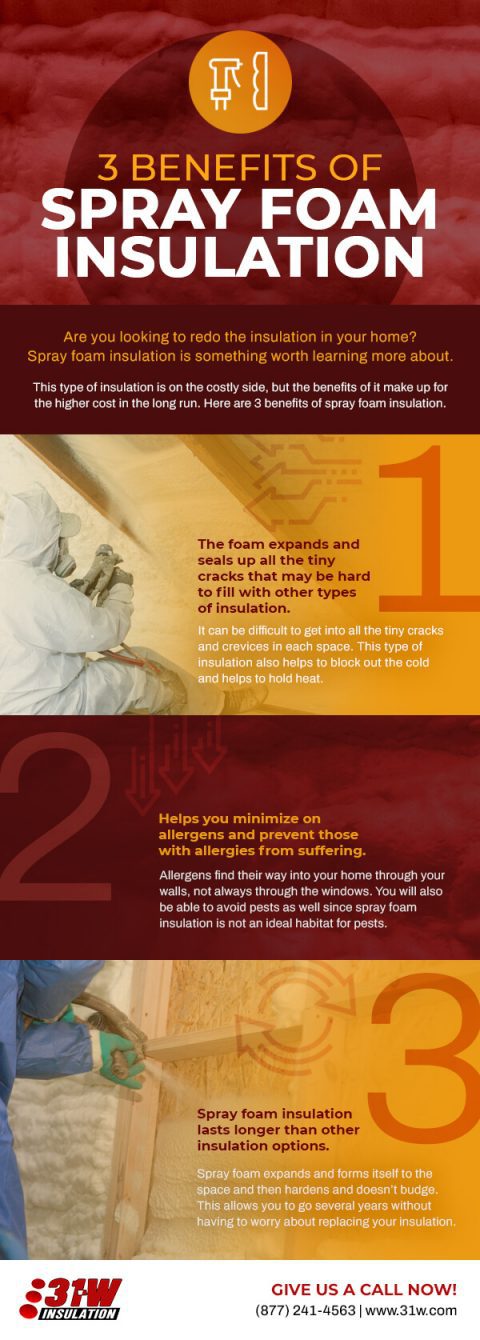 3 BENEFITS OF SPRAY FOAM INSULATION

Are you looking to redo the insulation in your home? Spray foam insulation is something worth learning more about.

This type of insulation is on the costly side, but the benefits of it make up for the higher cost in the long run. Here are 3 benefits of spray foam insulation.

1

The foam expands and seals up all the tiny cracks that may be hard to fill with other types of insulation.

It can be difficult to get into all the tiny cracks and crevices in each space. This type of insulation also helps to block out the cold and helps to hold heat.

2

Helps you minimize on allergens and prevent those with allergies from suffering.

Allergens find their way into your home through your walls, not always through the windows. You will also be able to avoid pests as well since spray foam insulation is not an ideal habitat for pests.

3

Spray foam insulation lasts longer than other insulation options.

Spray foam expands and forms itself to the space and then hardens and doesn't budge. This allows you to go several years without having to worry about replacing your insulation.

31W INSULATION

GIVE US A CALL NOW!
(877) 241-4563 | www.31w.com